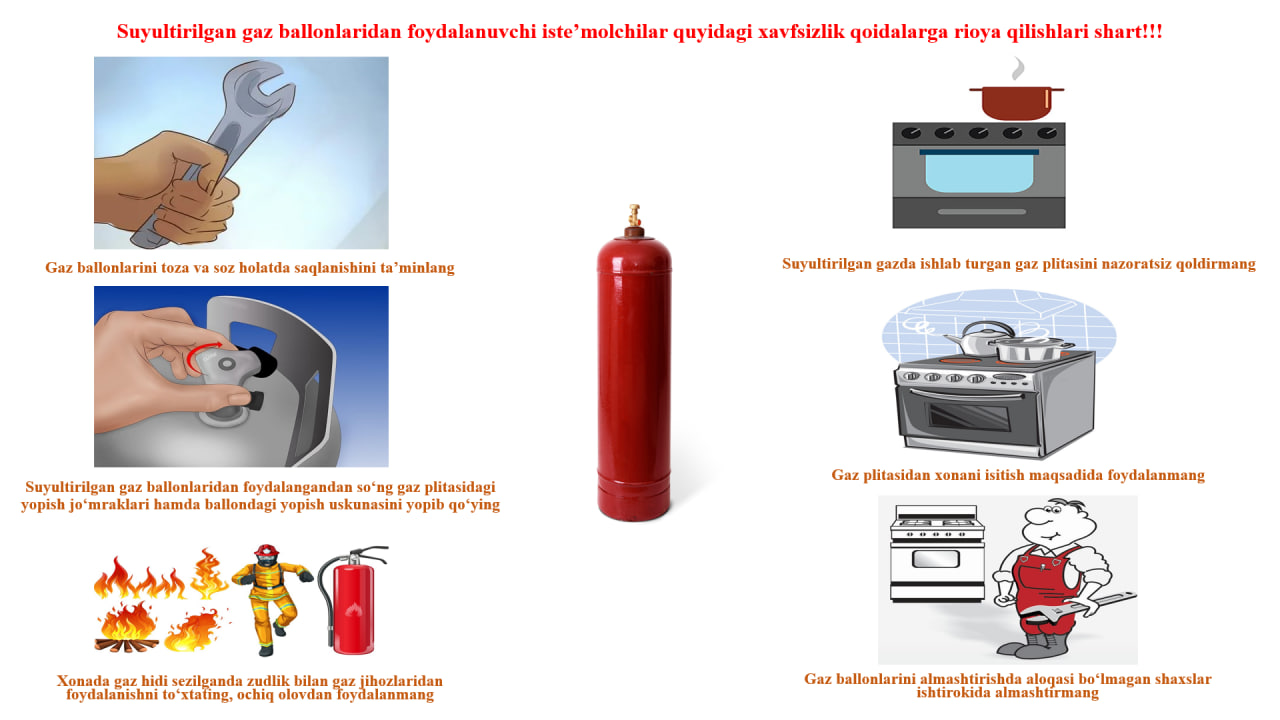 Suyultirilgan gaz ballonlaridan foydalanuvchi iste’molchilar quyidagi xavfsizlik qoidalarga rioya qilishlari shart!!!

Gaz ballonlarini toza va soz holatda saqlanishini ta’minlang

Suyultirilgan gaz ballonlaridan foydalangandan so‘ng gaz plitasidagi yopish jo‘mraklari hamda ballondagi yopish uskunasini yopib qo‘ying

Xonada gaz hidi sezilganda zudlik bilan gaz jihozlaridan foydalanishni to‘xtating, ochiq olovdan foydalanmang

Suyultirilgan gazda ishlab turgan gaz plitasini nazoratsiz qoldirmang

Gaz plitasidan xonani isitish maqsadida foydalanmang

Gaz ballonlarini almashtirishda aloqasi bo‘lmagan shaxslar ishtirokida almashtirmang