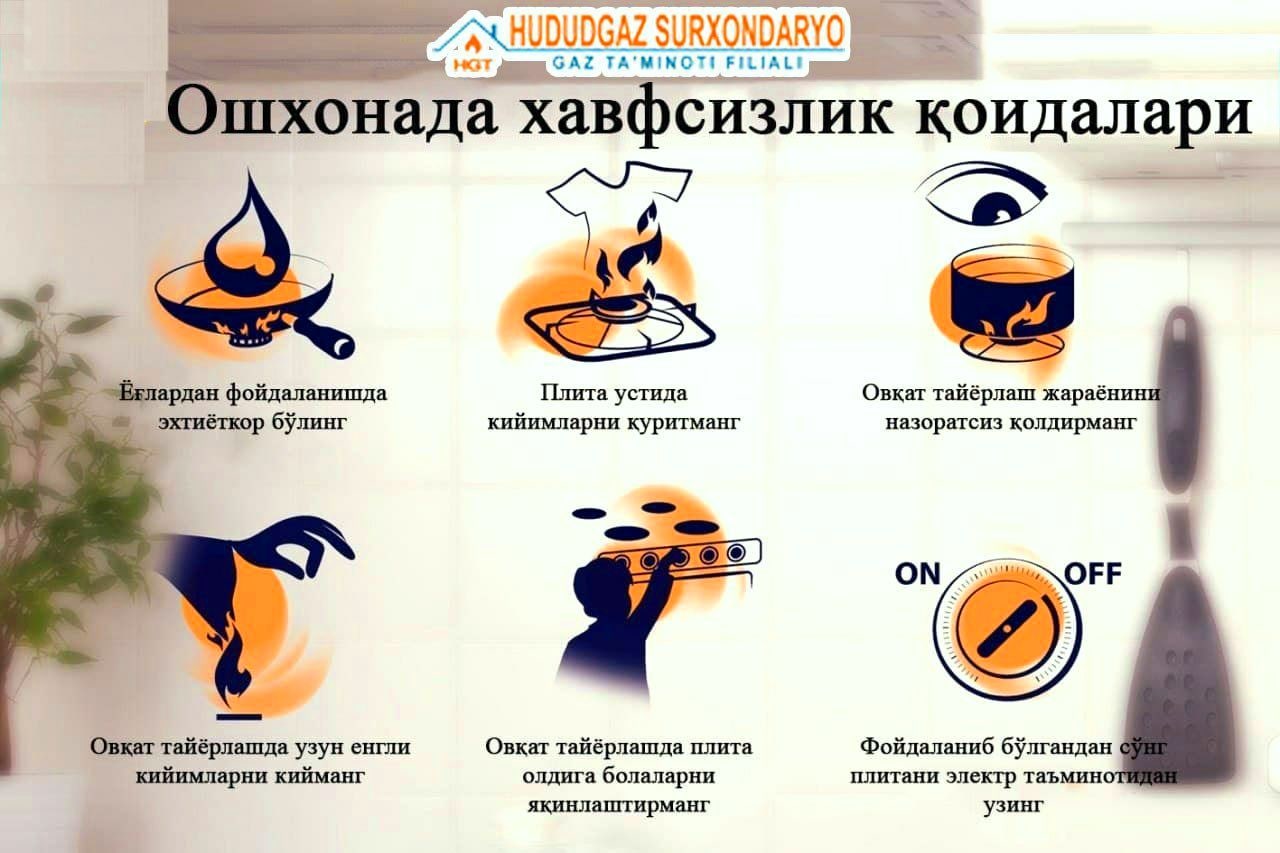 HGT HUDUDGAZ SURXONDARYO
GAZ TA'MINOTI FILIALI

Ошхонада хавфсизлик қоидалари

Ёғлардан фойдаланишда эхтиёткор бўлинг

Плита устида кийимларни қуритманг

Овқат тайёрлаш жараёнини назоратсиз қолдирманг

Овқат тайёрлашда узун енгли кийимларни кийманг

Овқат тайёрлашда плита олдига болаларни яқинлаштирманг

ON OFF

Фойдаланиб бўлгандан сўнг плитани электр таъминотидан узинг